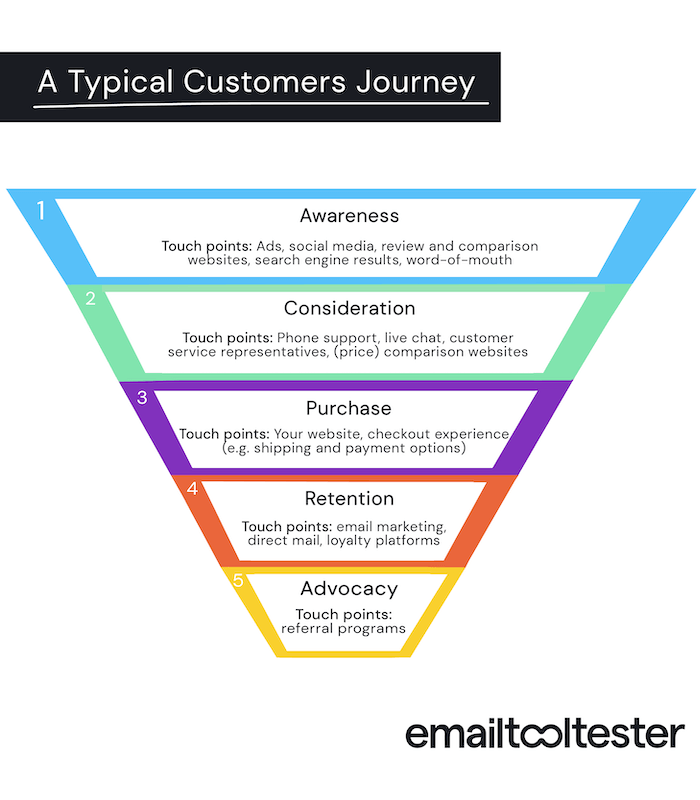 A Typical Customers Journey

1
Awareness
Touch points: Ads, social media, review and comparison websites, search engine results, word-of-mouth

2
Consideration
Touch points: Phone support, live chat, customer service representatives, (price) comparison websites

3
Purchase
Touch points: Your website, checkout experience (e.g. shipping and payment options)

4
Retention
Touch points: email marketing, direct mail, loyalty platforms

5
Advocacy
Touch points: referral programs

emailtooltester